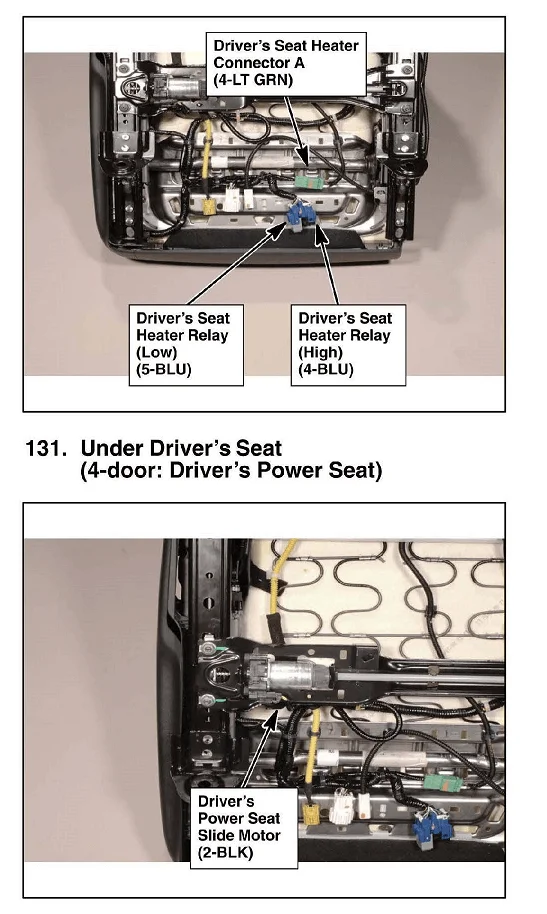 Driver's Seat Heater Connector A (4-LT GRN)

Driver's Seat Heater Relay (Low) (5-BLU)

Driver's Seat Heater Relay (High) (4-BLU)

131. Under Driver's Seat (4-door: Driver's Power Seat)

Driver's Power Seat Slide Motor (2-BLK)