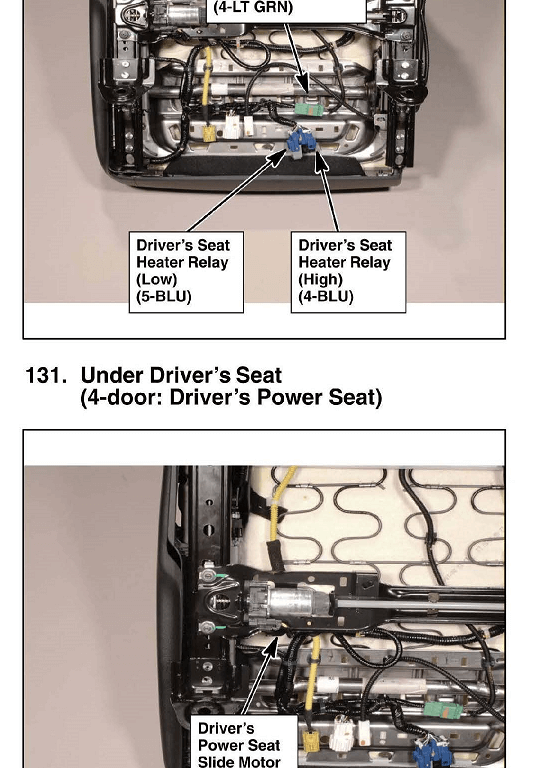 (4-LT GRN)

Driver's Seat Heater Relay (Low) (5-BLU)

Driver's Seat Heater Relay (High) (4-BLU)

131. Under Driver's Seat (4-door: Driver's Power Seat)

Driver's Power Seat Slide Motor