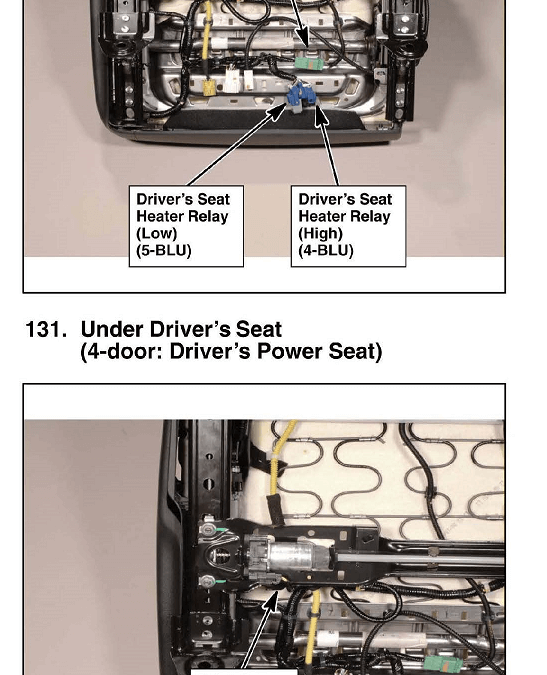 Driver's Seat Heater Relay (Low) (5-BLU)

Driver's Seat Heater Relay (High) (4-BLU)

131. Under Driver's Seat (4-door: Driver's Power Seat)