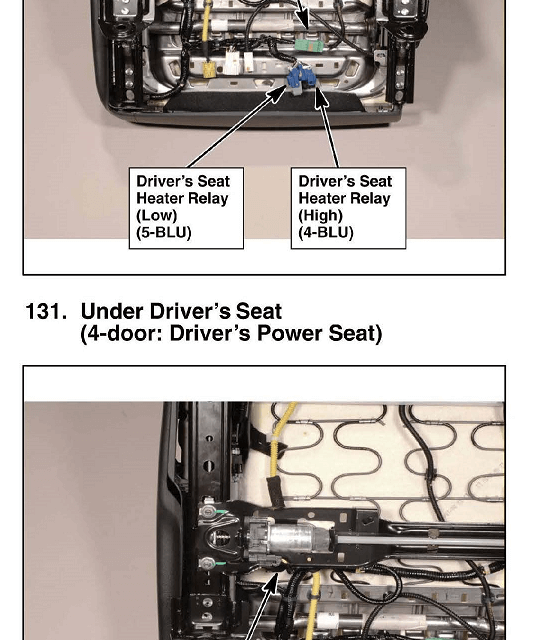 Driver's Seat Heater Relay (Low) (5-BLU)

Driver's Seat Heater Relay (High) (4-BLU)

131. Under Driver's Seat (4-door: Driver's Power Seat)