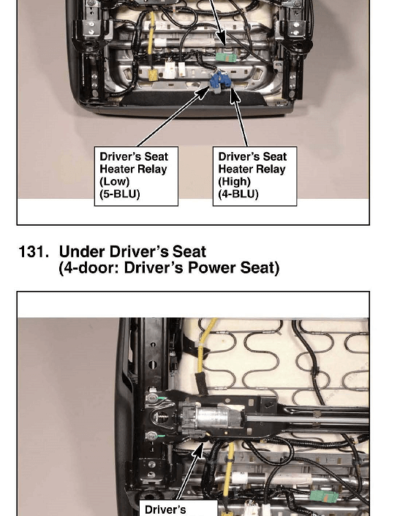 Driver's Seat Heater Relay (Low) (5-BLU)

Driver's Seat Heater Relay (High) (4-BLU)

131. Under Driver's Seat (4-door: Driver's Power Seat)

Driver's