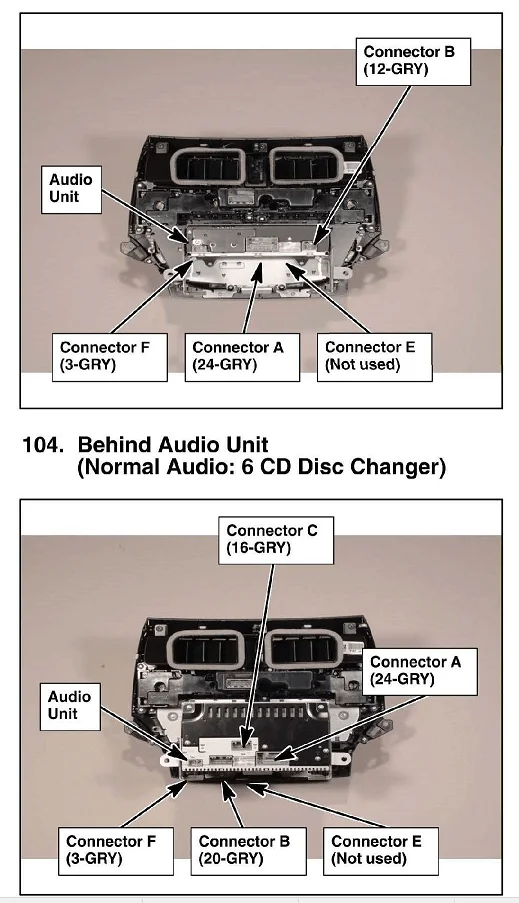 Connector B
(12-GRY)

Audio Unit

Connector F
(3-GRY)

Connector A
(24-GRY)

Connector E
(Not used)

104. Behind Audio Unit
(Normal Audio: 6 CD Disc Changer)

Connector C
(16-GRY)

Connector A
(24-GRY)

Audio Unit

Connector F
(3-GRY)

Connector B
(20-GRY)

Connector E
(Not used)