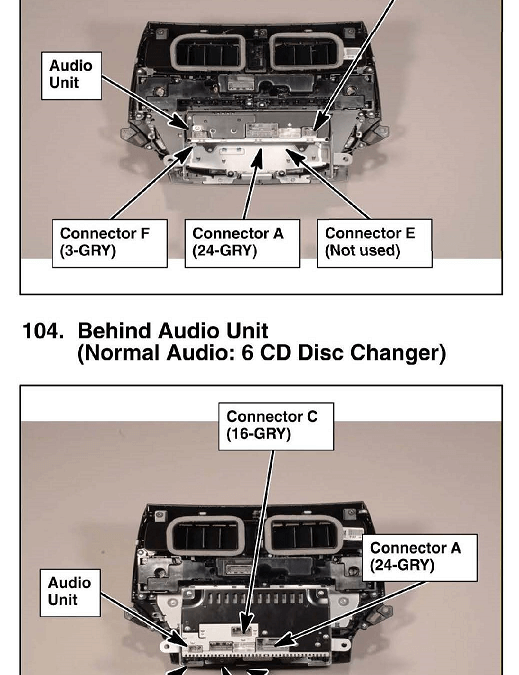 Audio Unit

Connector F (3-GRY)

Connector A (24-GRY)

Connector E (Not used)

104. Behind Audio Unit (Normal Audio: 6 CD Disc Changer)

Connector C (16-GRY)

Connector A (24-GRY)

Audio Unit