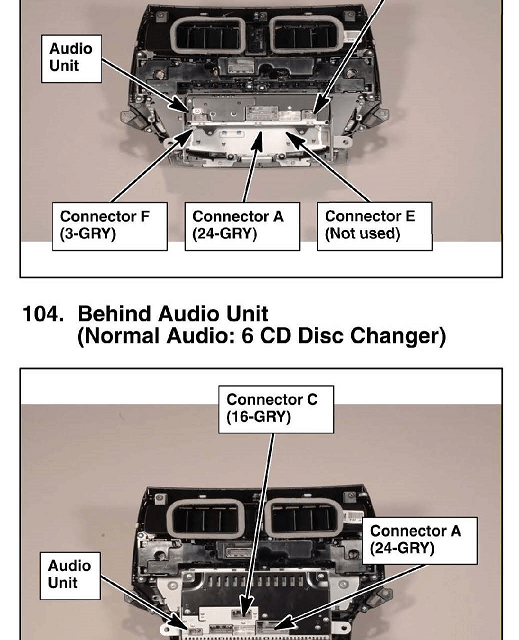 Audio Unit

Connector F (3-GRY)

Connector A (24-GRY)

Connector E (Not used)

104. Behind Audio Unit (Normal Audio: 6 CD Disc Changer)

Connector C (16-GRY)

Connector A (24-GRY)

Audio Unit