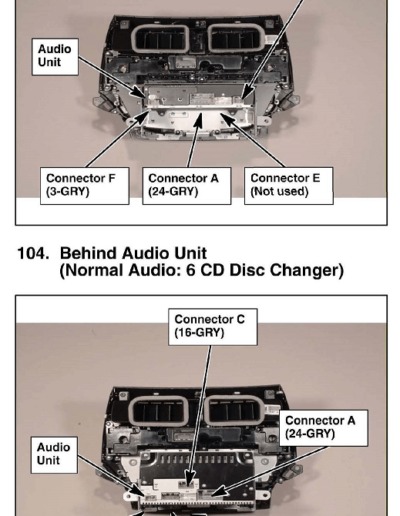 Audio Unit

Connector F (3-GRY)

Connector A (24-GRY)

Connector E (Not used)

104. Behind Audio Unit (Normal Audio: 6 CD Disc Changer)

Connector C (16-GRY)

Connector A (24-GRY)

Audio Unit