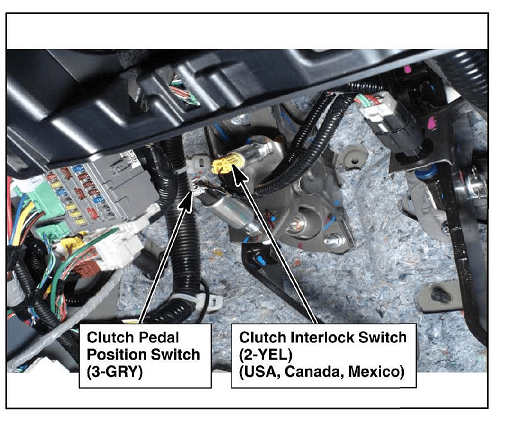 Clutch Pedal Position Switch (3-GRY)

Clutch Interlock Switch (2-YEL) (USA, Canada, Mexico)