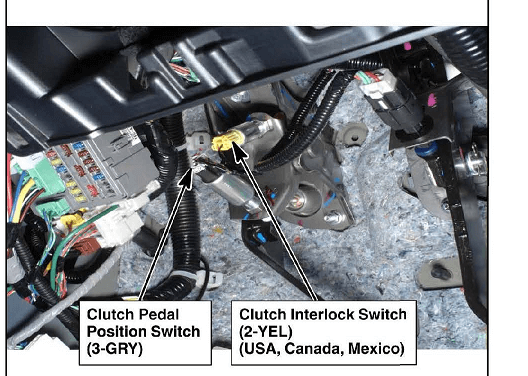 Clutch Pedal Position Switch (3-GRY)

Clutch Interlock Switch (2-YEL) (USA, Canada, Mexico)