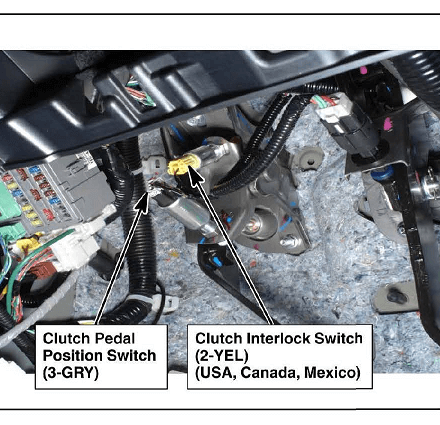 Clutch Pedal Position Switch (3-GRY)

Clutch Interlock Switch (2-YEL) (USA, Canada, Mexico)