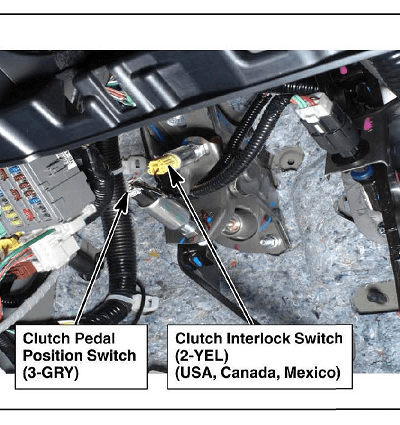 Clutch Pedal Position Switch (3-GRY)

Clutch Interlock Switch (2-YEL) (USA, Canada, Mexico)