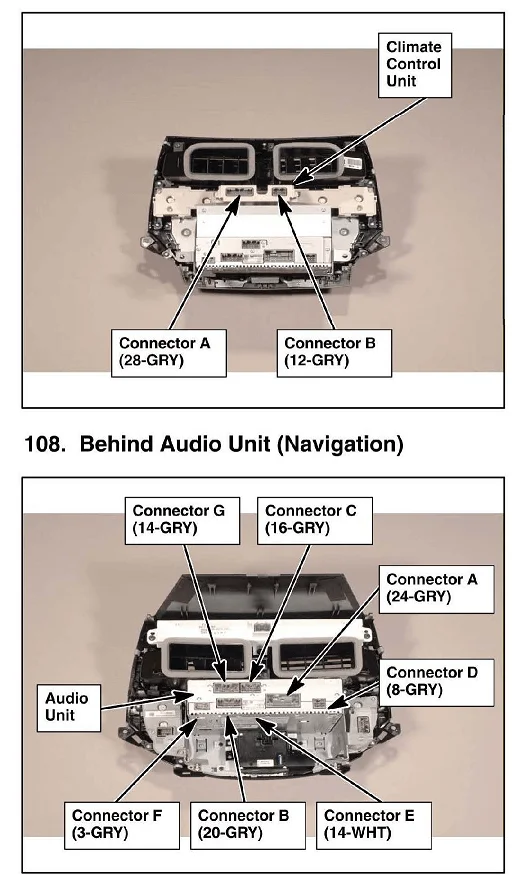 Climate Control Unit

Connector A (28-GRY)

Connector B (12-GRY)

108. Behind Audio Unit (Navigation)

Connector G (14-GRY)

Connector C (16-GRY)

Connector A (24-GRY)

Connector D (8-GRY)

Audio Unit

Connector F (3-GRY)

Connector B (20-GRY)

Connector E (14-WHT)