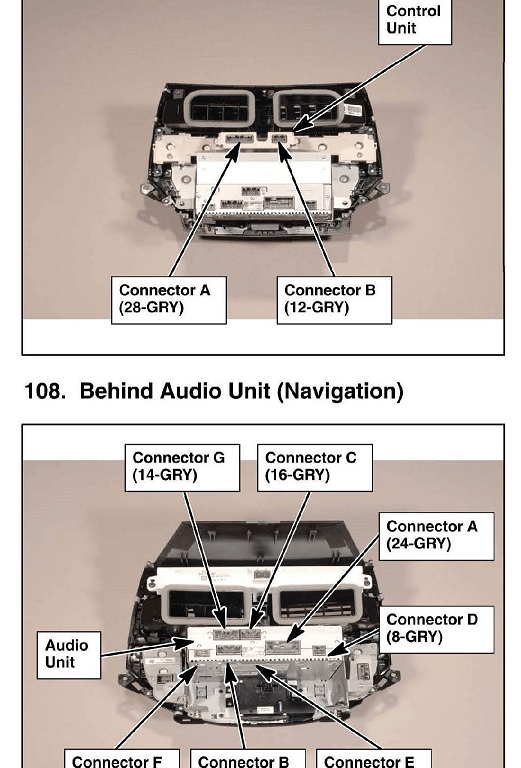 Control Unit

Connector A (28-GRY)

Connector B (12-GRY)

108. Behind Audio Unit (Navigation)

Connector G (14-GRY)

Connector C (16-GRY)

Connector A (24-GRY)

Connector D (8-GRY)

Audio Unit

Connector F

Connector B

Connector E