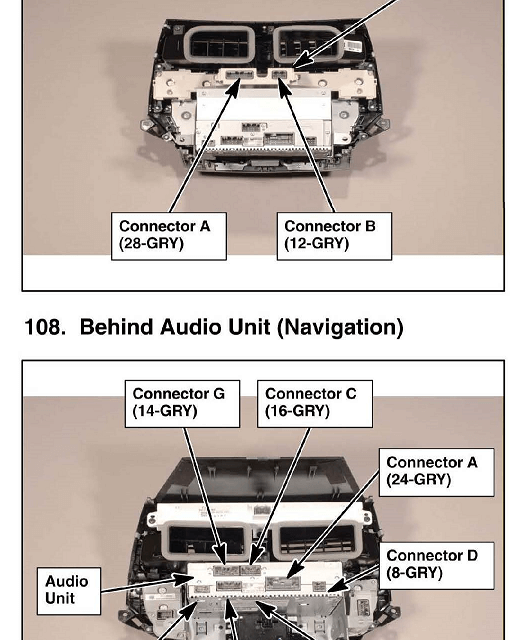 Connector A
(28-GRY)

Connector B
(12-GRY)

108. Behind Audio Unit (Navigation)

Connector G
(14-GRY)

Connector C
(16-GRY)

Connector A
(24-GRY)

Connector D
(8-GRY)

Audio
Unit