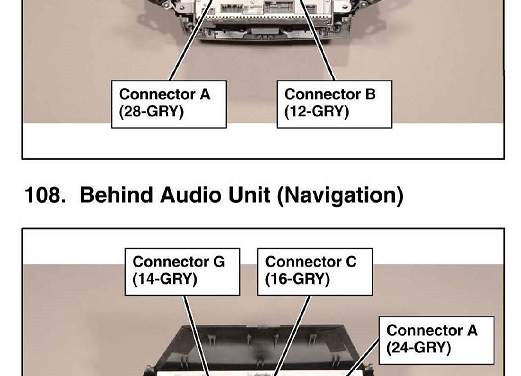 Connector A
(28-GRY)

Connector B
(12-GRY)

108. Behind Audio Unit (Navigation)

Connector G
(14-GRY)

Connector C
(16-GRY)

Connector A
(24-GRY)