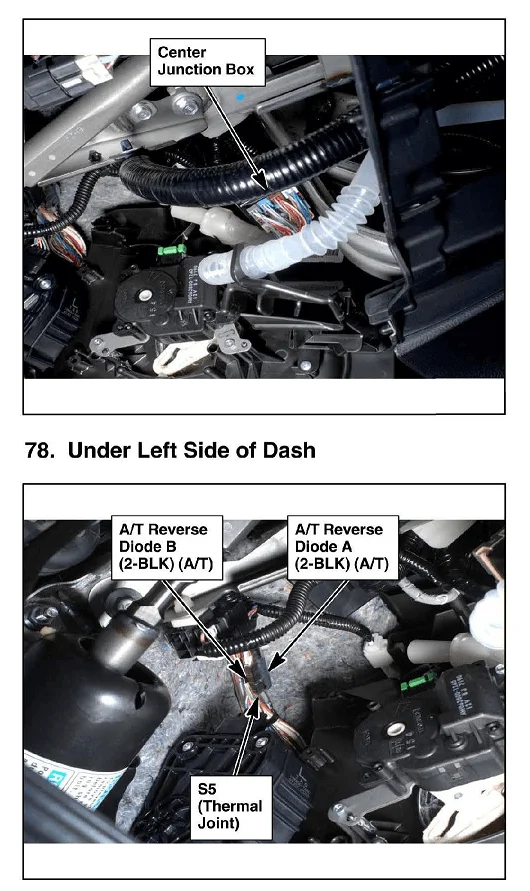 Center Junction Box

78. Under Left Side of Dash

A/T Reverse Diode B (2-BLK) (A/T)

A/T Reverse Diode A (2-BLK) (A/T)

S5 (Thermal Joint)