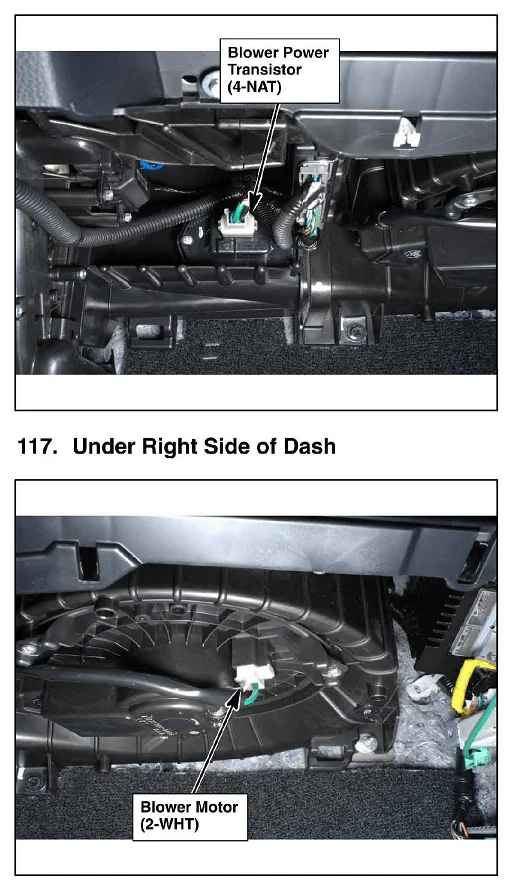 Blower Power Transistor (4-NAT)

117. Under Right Side of Dash

Blower Motor (2-WHT)