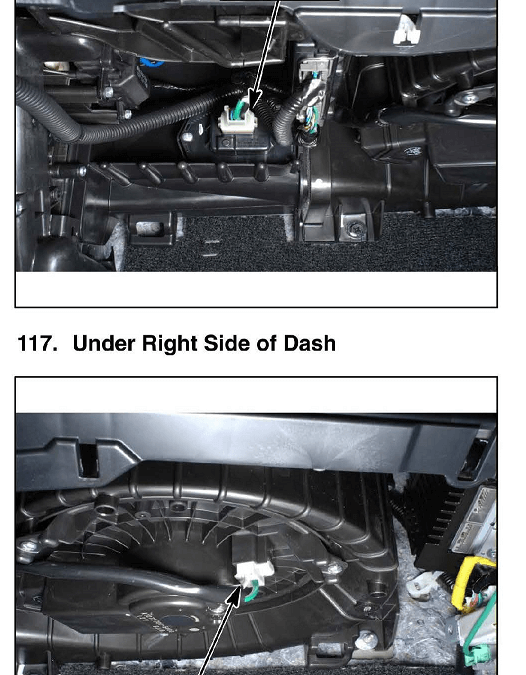 117. Under Right Side of Dash