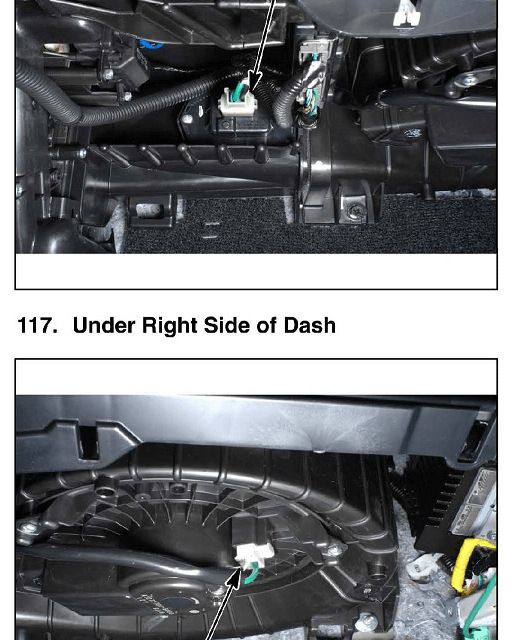 117. Under Right Side of Dash