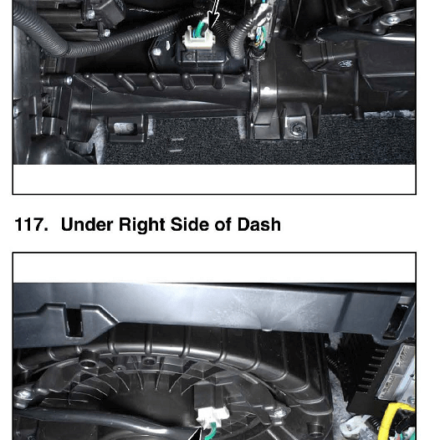 117. Under Right Side of Dash