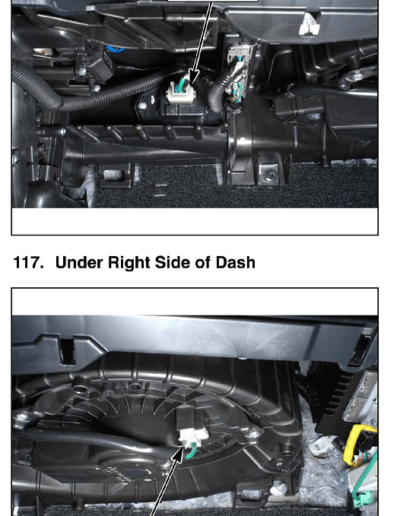 117. Under Right Side of Dash