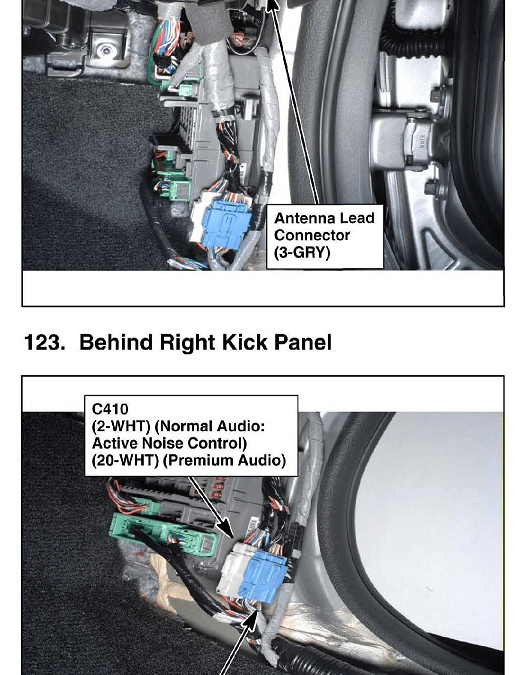 Antenna Lead Connector (3-GRY)

123. Behind Right Kick Panel

C410
(2-WHT) (Normal Audio: Active Noise Control)
(20-WHT) (Premium Audio)