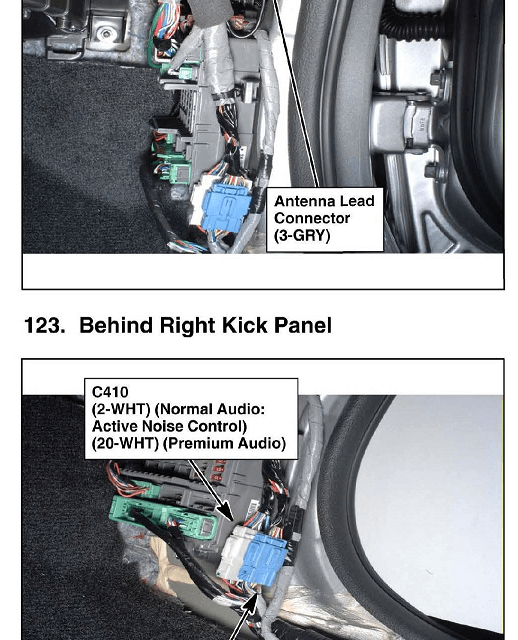 Antenna Lead Connector (3-GRY)

123. Behind Right Kick Panel

C410
(2-WHT) (Normal Audio: Active Noise Control)
(20-WHT) (Premium Audio)