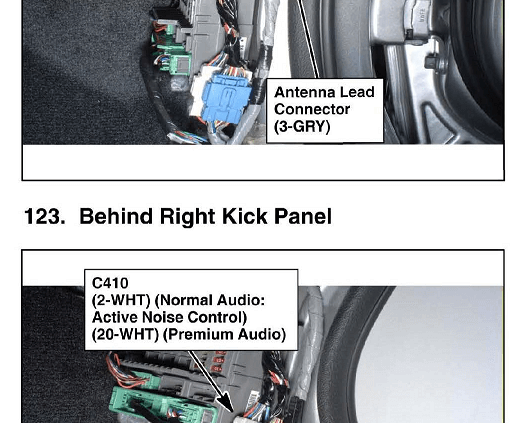 Antenna Lead Connector (3-GRY)

123. Behind Right Kick Panel

C410
(2-WHT) (Normal Audio: Active Noise Control)
(20-WHT) (Premium Audio)