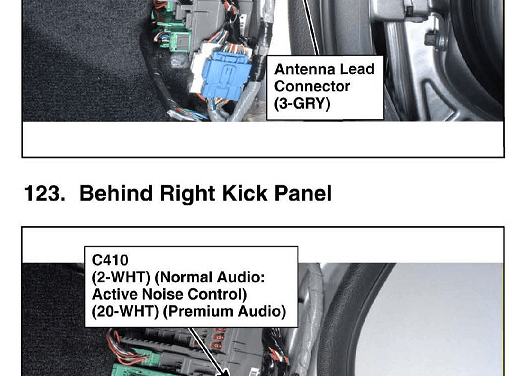 Antenna Lead Connector (3-GRY)

123. Behind Right Kick Panel

C410
(2-WHT) (Normal Audio: Active Noise Control)
(20-WHT) (Premium Audio)