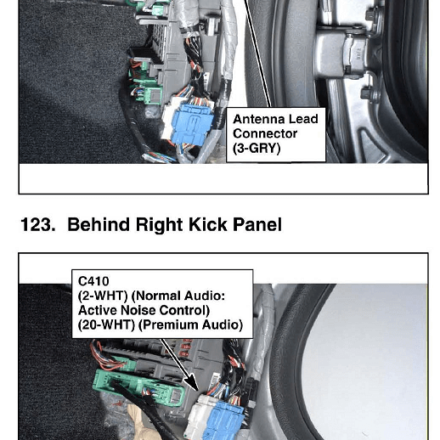 Antenna Lead Connector (3-GRY)

123. Behind Right Kick Panel

C410
(2-WHT) (Normal Audio: Active Noise Control)
(20-WHT) (Premium Audio)