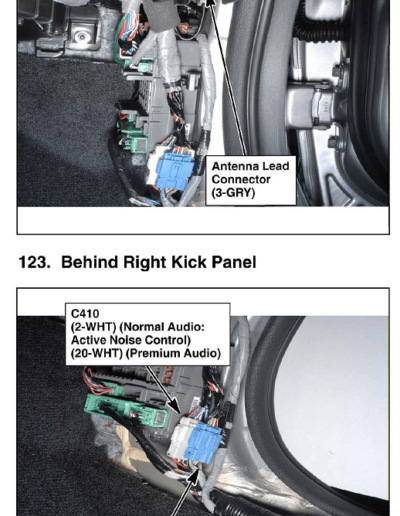 Antenna Lead Connector (3-GRY)

123. Behind Right Kick Panel

C410
(2-WHT) (Normal Audio: Active Noise Control)
(20-WHT) (Premium Audio)