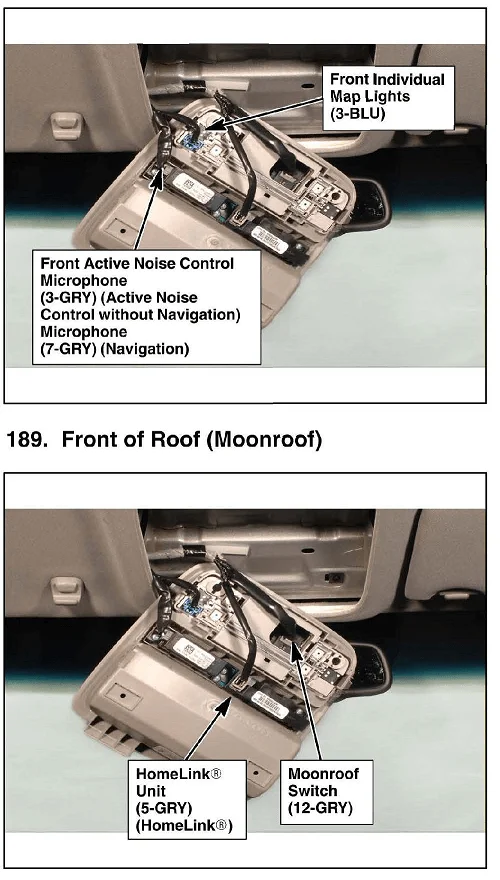 Front Individual Map Lights (3-BLU)

Front Active Noise Control Microphone (3-GRY) (Active Noise Control without Navigation) Microphone (7-GRY) (Navigation)

189. Front of Roof (Moonroof)

HomeLink® Unit (5-GRY) (HomeLink®)

Moonroof Switch (12-GRY)