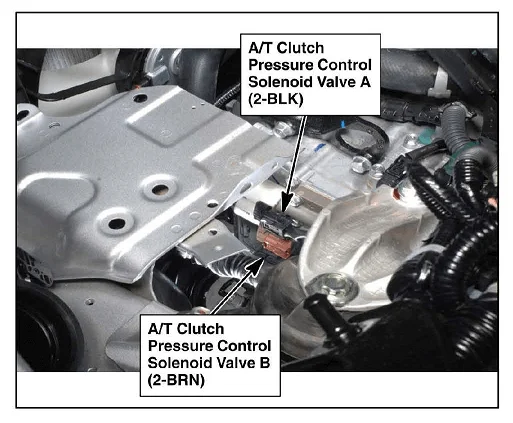 A/T Clutch Pressure Control Solenoid Valve A (2-BLK)

A/T Clutch Pressure Control Solenoid Valve B (2-BRN)