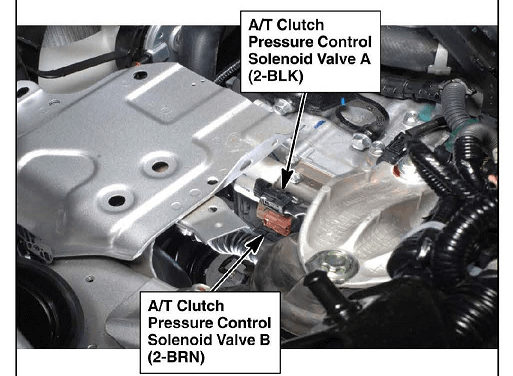 A/T Clutch Pressure Control Solenoid Valve A (2-BLK)

A/T Clutch Pressure Control Solenoid Valve B (2-BRN)