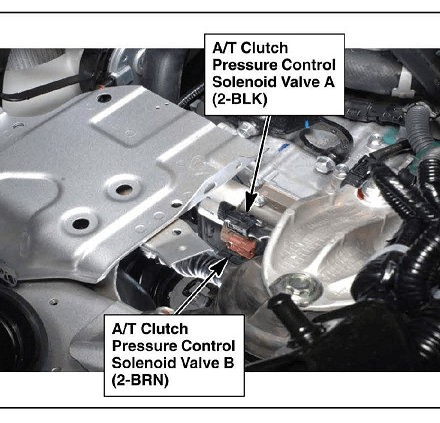 A/T Clutch Pressure Control Solenoid Valve A (2-BLK)

A/T Clutch Pressure Control Solenoid Valve B (2-BRN)