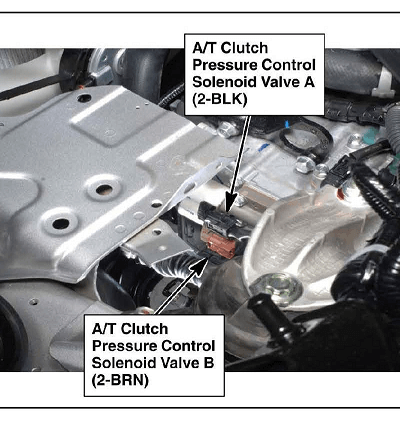 A/T Clutch Pressure Control Solenoid Valve A (2-BLK)

A/T Clutch Pressure Control Solenoid Valve B (2-BRN)