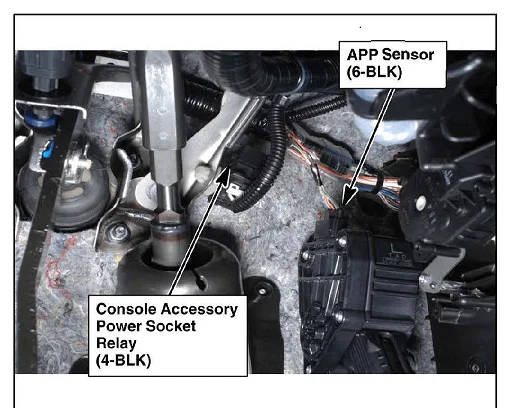 APP Sensor
(6-BLK)

Console Accessory
Power Socket
Relay
(4-BLK)