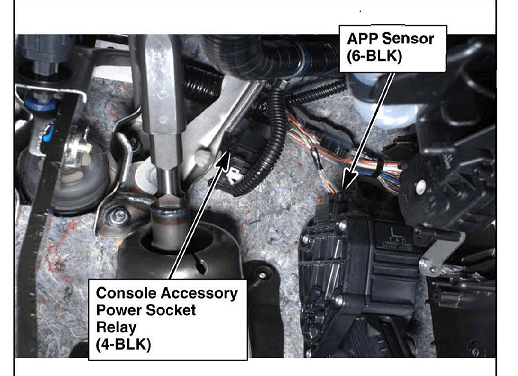 APP Sensor
(6-BLK)

Console Accessory
Power Socket
Relay
(4-BLK)