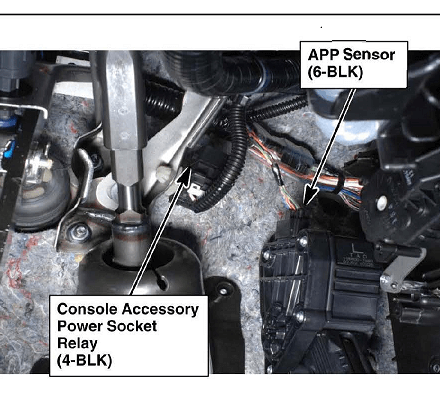 APP Sensor
(6-BLK)

Console Accessory
Power Socket
Relay
(4-BLK)