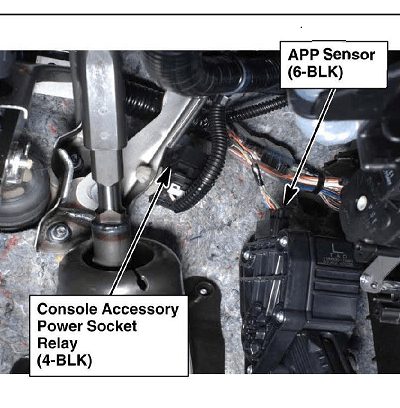 APP Sensor
(6-BLK)

Console Accessory
Power Socket
Relay
(4-BLK)