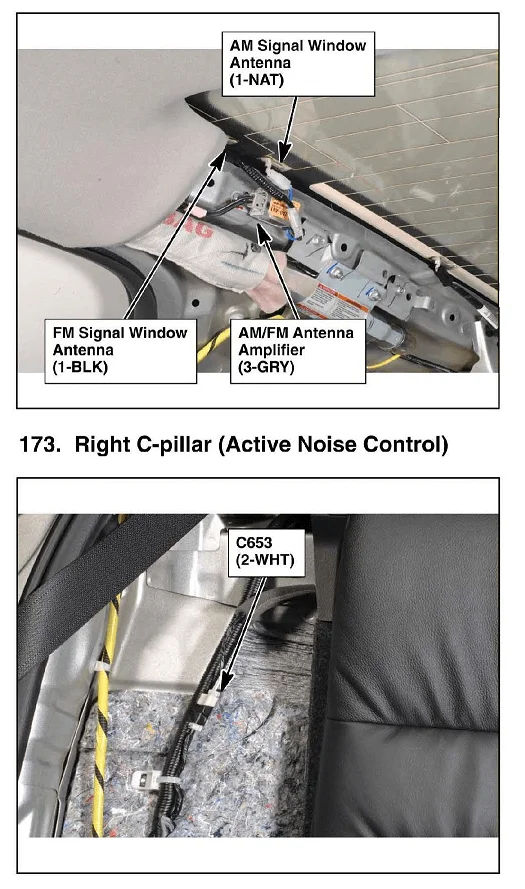 AM Signal Window Antenna (1-NAT)

FM Signal Window Antenna (1-BLK)

AM/FM Antenna Amplifier (3-GRY)

173. Right C-pillar (Active Noise Control)

C653 (2-WHT)