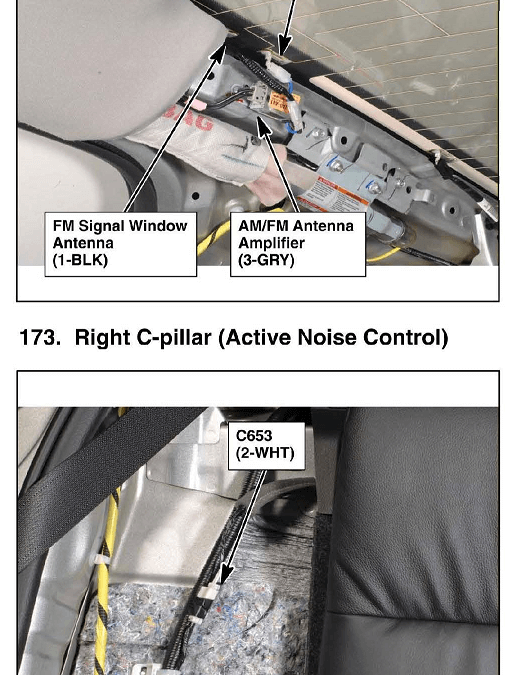 FM Signal Window Antenna (1-BLK)

AM/FM Antenna Amplifier (3-GRY)

173. Right C-pillar (Active Noise Control)

C653 (2-WHT)