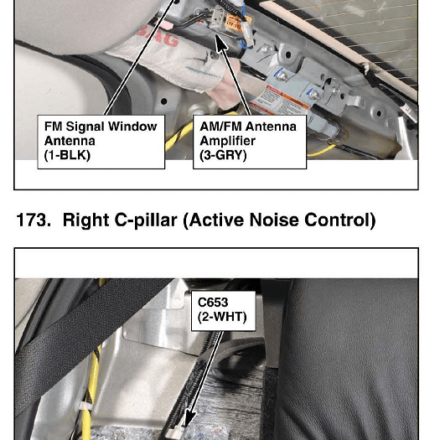 FM Signal Window Antenna (1-BLK)

AM/FM Antenna Amplifier (3-GRY)

173. Right C-pillar (Active Noise Control)

C653 (2-WHT)