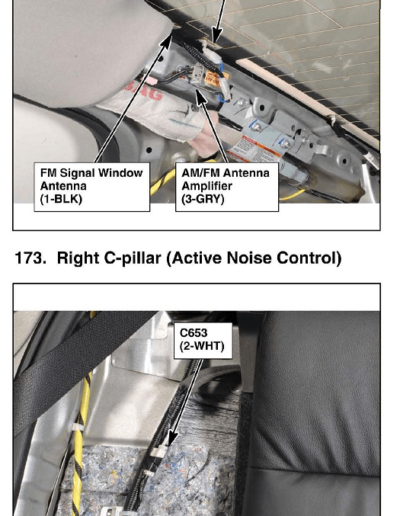 FM Signal Window Antenna (1-BLK)

AM/FM Antenna Amplifier (3-GRY)

173. Right C-pillar (Active Noise Control)

C653 (2-WHT)