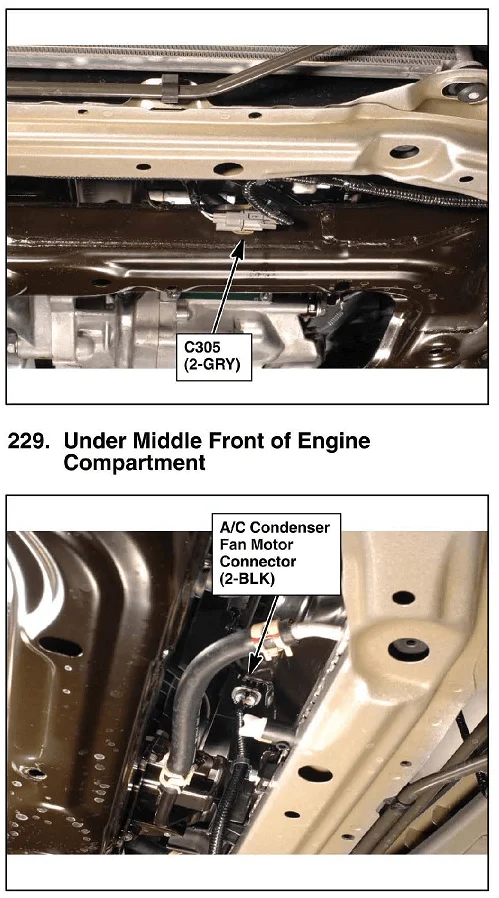 C305
(2-GRY)

229. Under Middle Front of Engine Compartment

A/C Condenser
Fan Motor
Connector
(2-BLK)