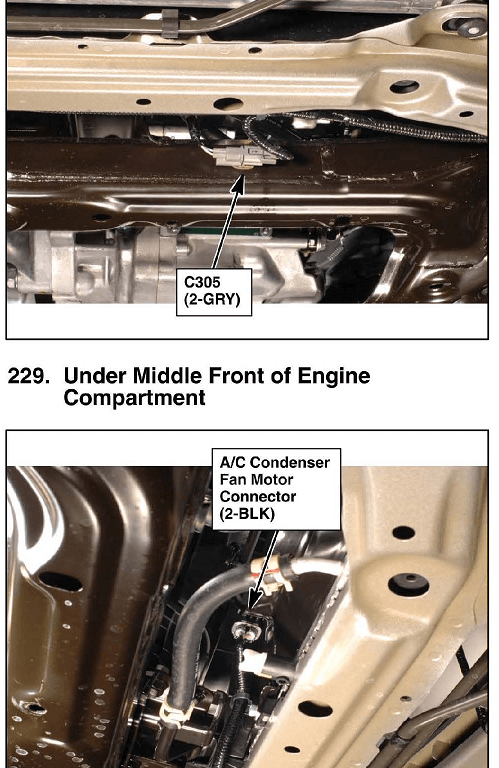 C305
(2-GRY)

229. Under Middle Front of Engine Compartment

A/C Condenser
Fan Motor
Connector
(2-BLK)