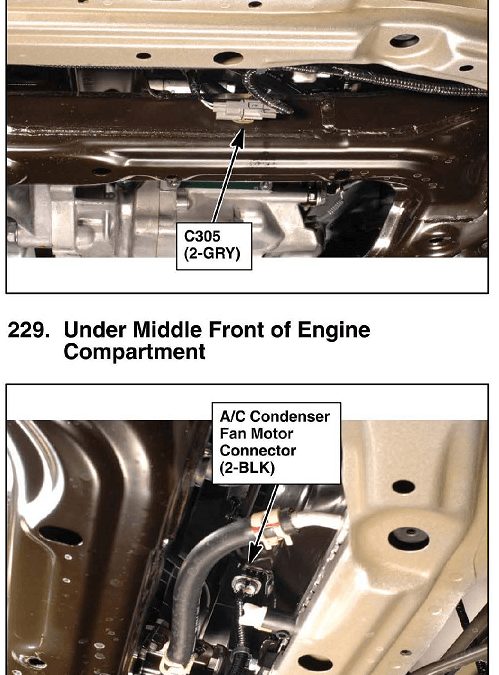 C305
(2-GRY)

229. Under Middle Front of Engine Compartment

A/C Condenser
Fan Motor
Connector
(2-BLK)