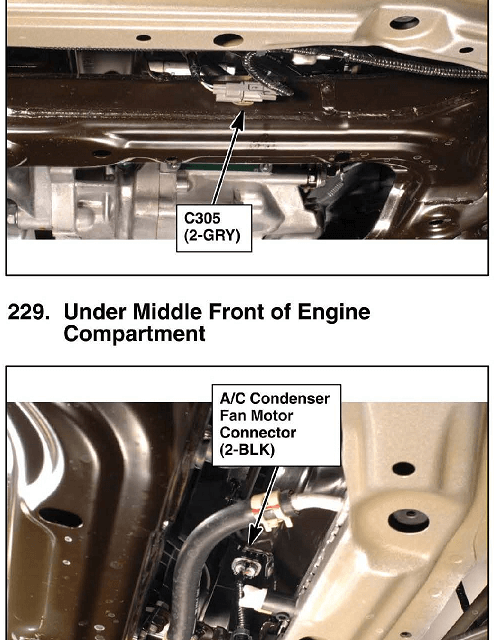 C305
(2-GRY)

229. Under Middle Front of Engine Compartment

A/C Condenser
Fan Motor
Connector
(2-BLK)