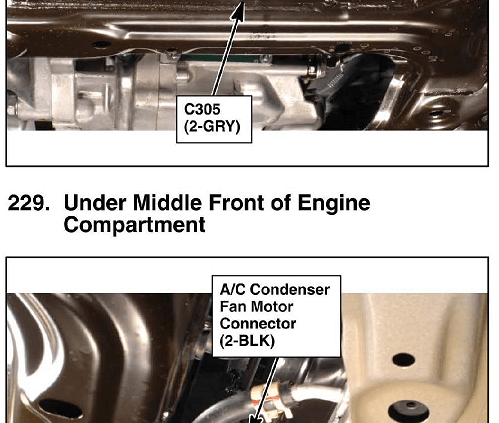 C305
(2-GRY)

229. Under Middle Front of Engine Compartment

A/C Condenser
Fan Motor
Connector
(2-BLK)