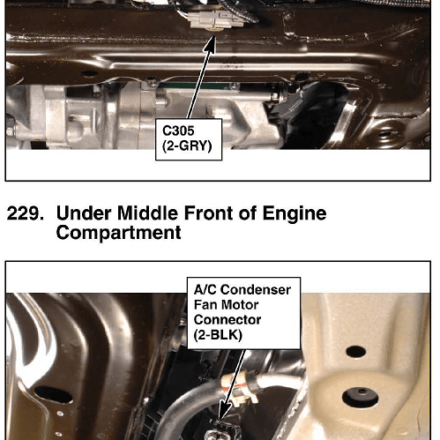 C305
(2-GRY)

229. Under Middle Front of Engine Compartment

A/C Condenser
Fan Motor
Connector
(2-BLK)