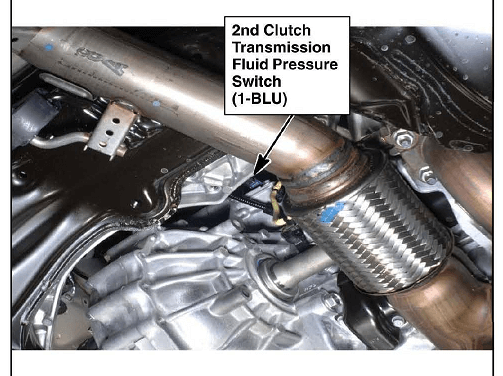 2nd Clutch Transmission Fluid Pressure Switch (1-BLU)