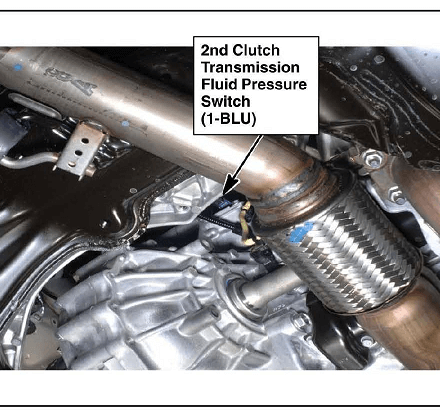 2nd Clutch Transmission Fluid Pressure Switch (1-BLU)